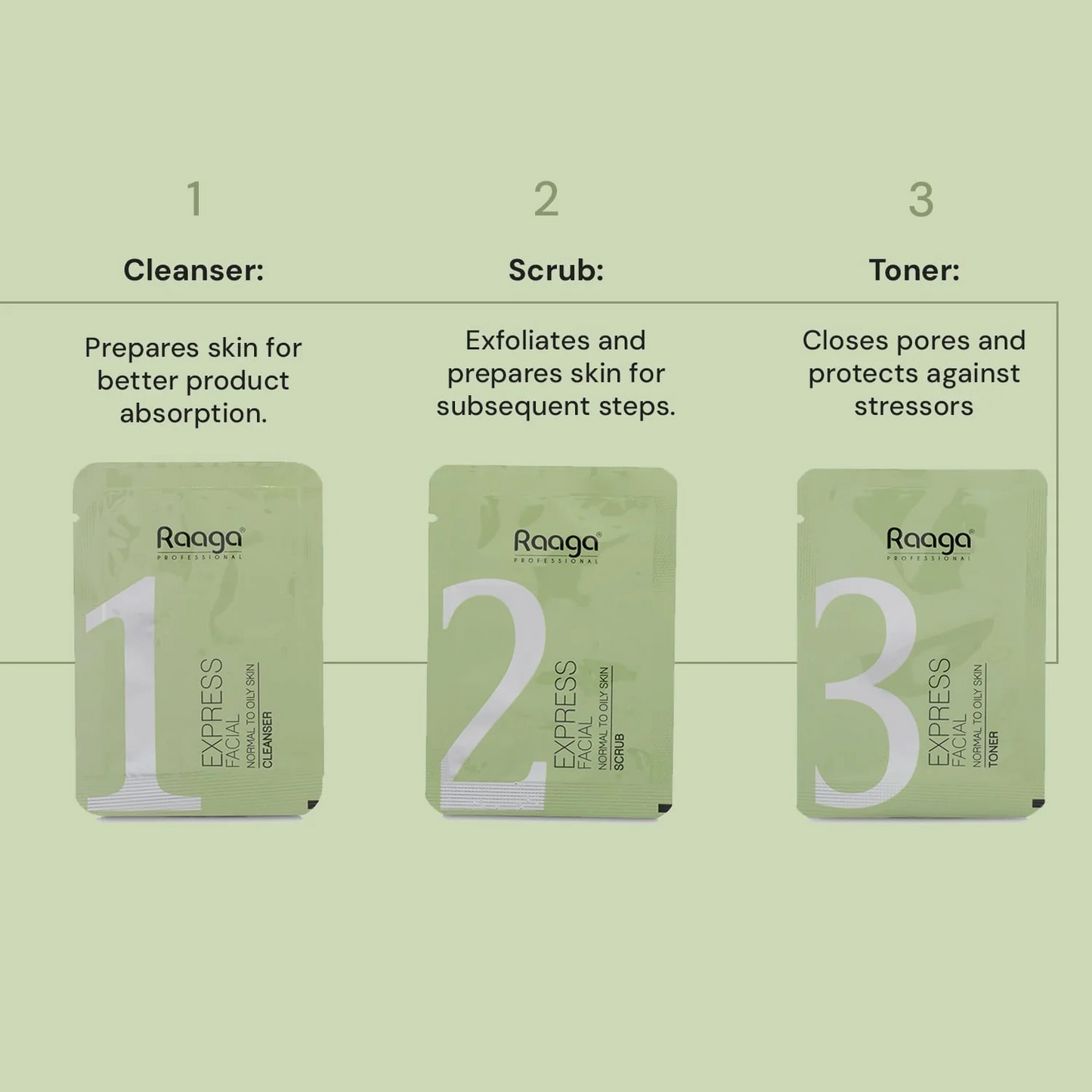 1

Cleanser:

Prepares skin for better product absorption.

Raaga
PROFESSIONAL

1

EXPRESS
FACIAL
NORMAL TO OILY SKIN
CLEANSER

2

Scrub:

Exfoliates and prepares skin for subsequent steps.

Raaga
PROFESSIONAL

2

EXPRESS
FACIAL
NORMAL TO OILY SKIN
SCRUB

3

Toner:

Closes pores and protects against stressors

Raaga
PROFESSIONAL

3

EXPRESS
FACIAL
NORMAL TO OILY SKIN
TONER