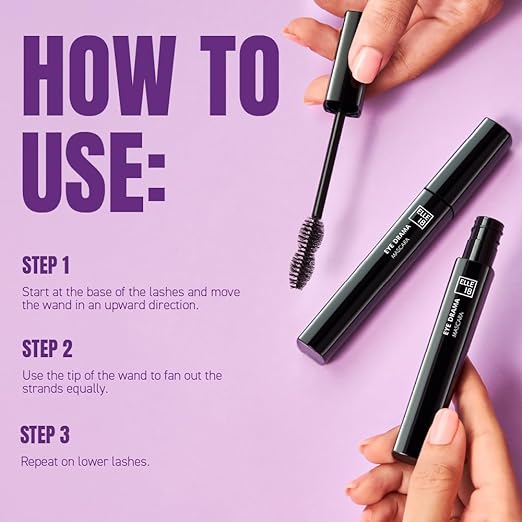 HOW TO USE:

STEP 1

Start at the base of the lashes and move the wand in an upward direction.

STEP 2

Use the tip of the wand to fan out the strands equally.

STEP 3

Repeat on lower lashes.

ELLE 18
EYE DRAMA
MASCARA

ELLE 18
EYE DRAMA
MASCARA