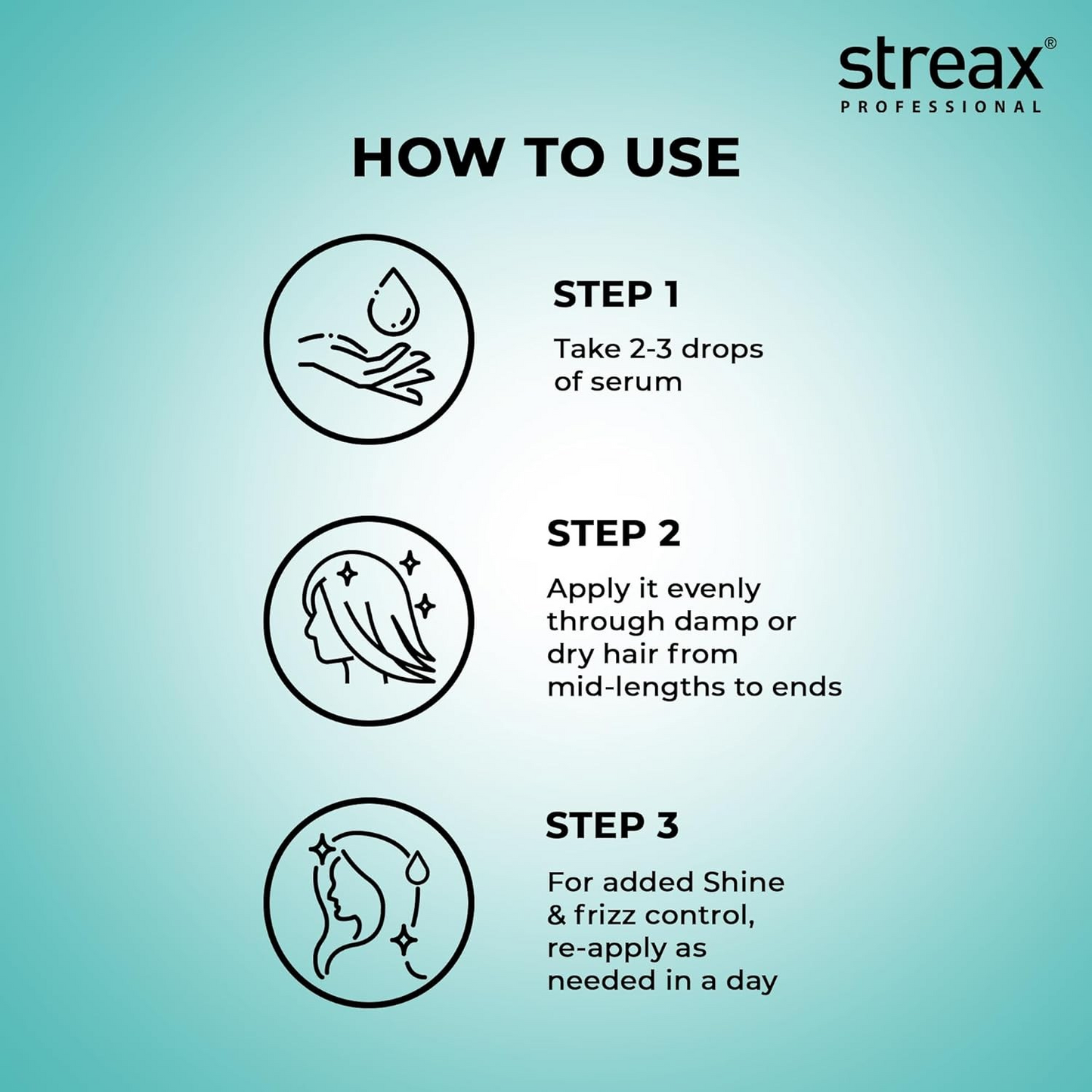 streax®
PROFESSIONAL

HOW TO USE

STEP 1
Take 2-3 drops of serum

STEP 2
Apply it evenly through damp or dry hair from mid-lengths to ends

STEP 3
For added Shine & frizz control, re-apply as needed in a day