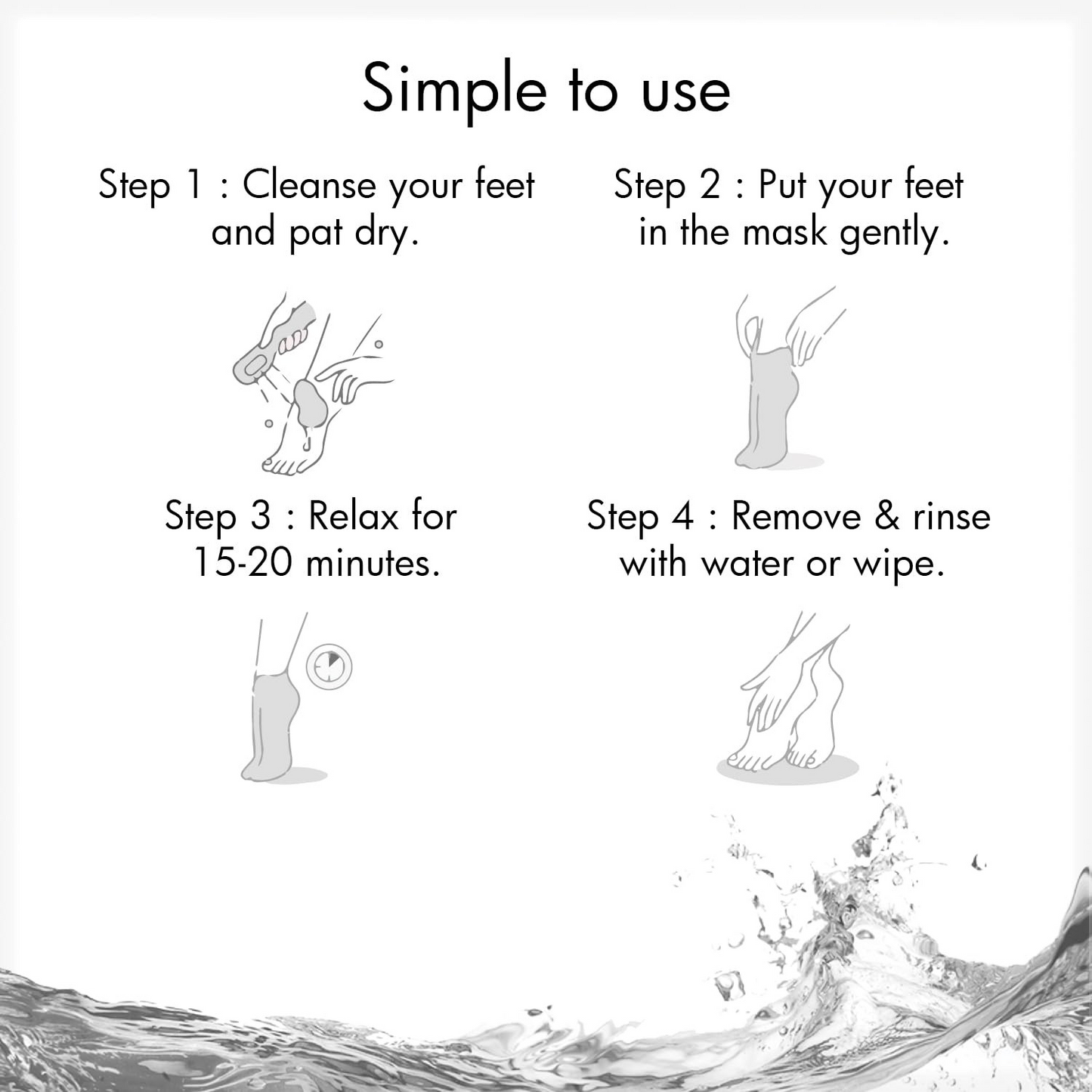 Simple to use

Step 1 : Cleanse your feet and pat dry.

Step 2 : Put your feet in the mask gently.

Step 3 : Relax for 15-20 minutes.

Step 4 : Remove & rinse with water or wipe.